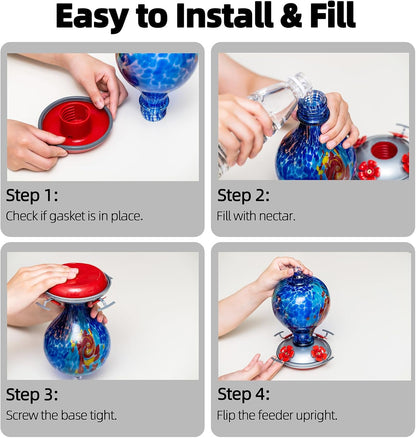 Easy to Install & Fill

Step 1:
Check if gasket is in place.

Step 2:
Fill with nectar.

Step 3:
Screw the base tight.

Step 4:
Flip the feeder upright.