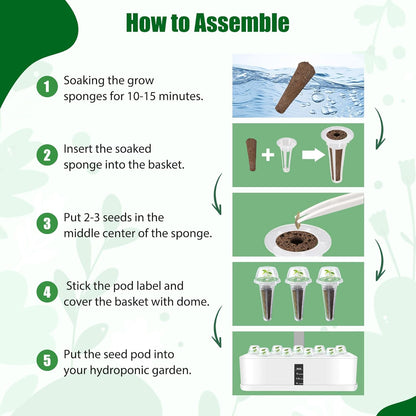 How to Assemble

1 Soaking the grow sponges for 10-15 minutes.

2 Insert the soaked sponge into the basket.

3 Put 2-3 seeds in the middle center of the sponge.

4 Stick the pod label and cover the basket with dome.

5 Put the seed pod into your hydroponic garden.