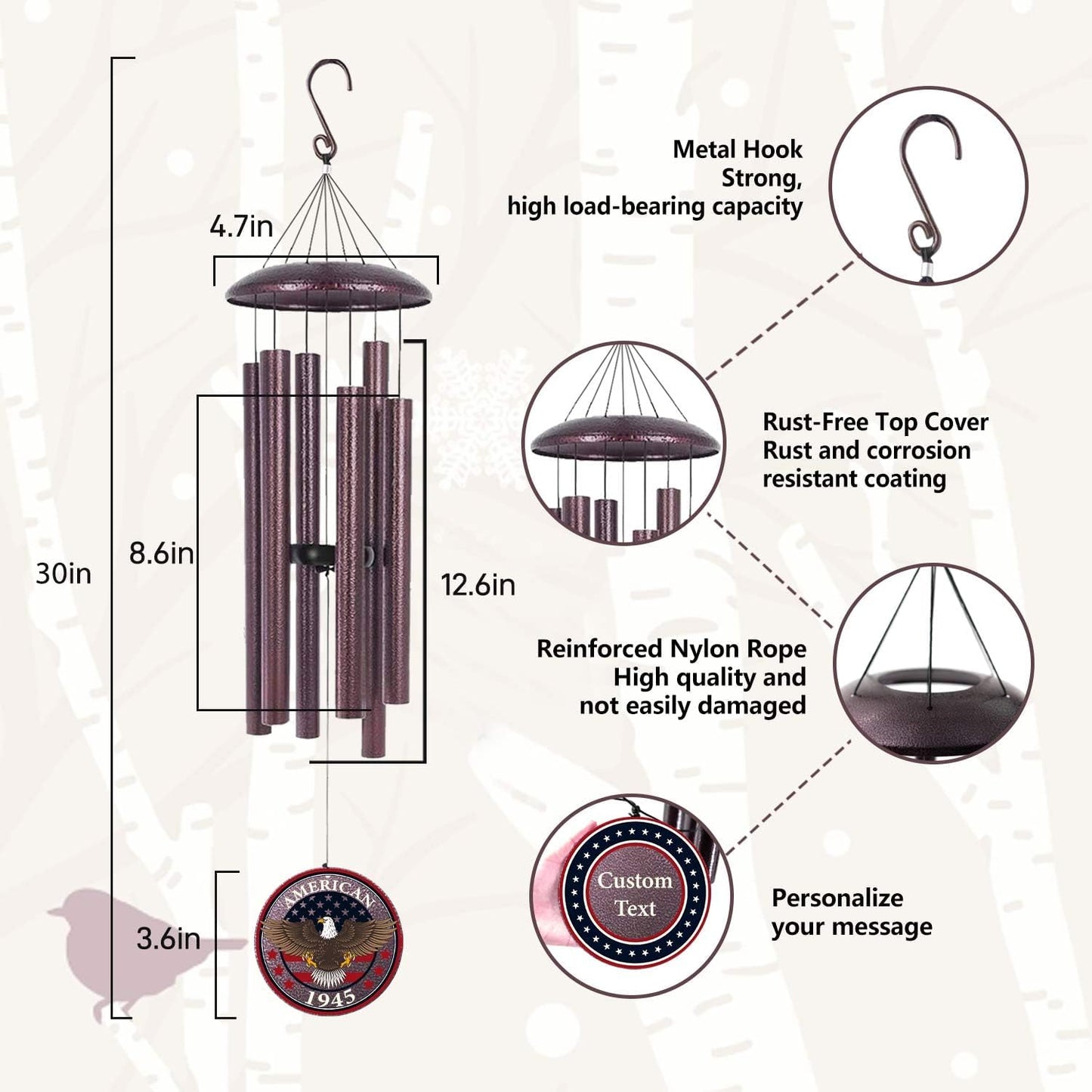 30in

4.7in

8.6in

12.6in

3.6in

AMERICAN
1945

Metal Hook
Strong,
high load-bearing capacity

Rust-Free Top Cover
Rust and corrosion
resistant coating

Reinforced Nylon Rope
High quality and
not easily damaged

Custom
Text

Personalize
your message