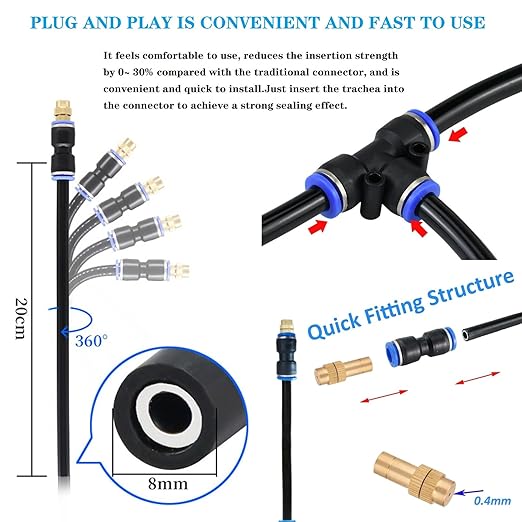 PLUG AND PLAY IS CONVENIENT AND FAST TO USE

It feels comfortable to use, reduces the insertion strength by 0~ 30% compared with the traditional connector, and is convenient and quick to install.Just insert the trachea into the connector to achieve a strong sealing effect.

20cm

360°

8mm

Quick Fitting Structure

0.4mm