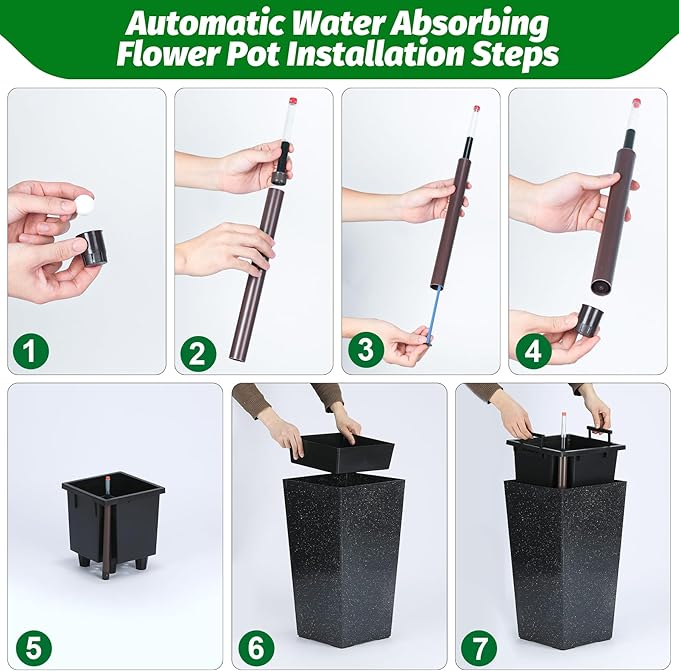 Automatic Water Absorbing Flower Pot Installation Steps

1

2

3

4

5

6

7