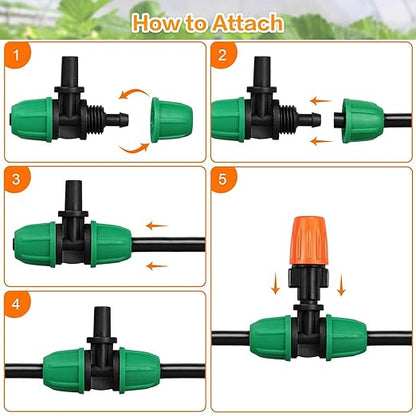 How to Attach

1

2

3

5

4