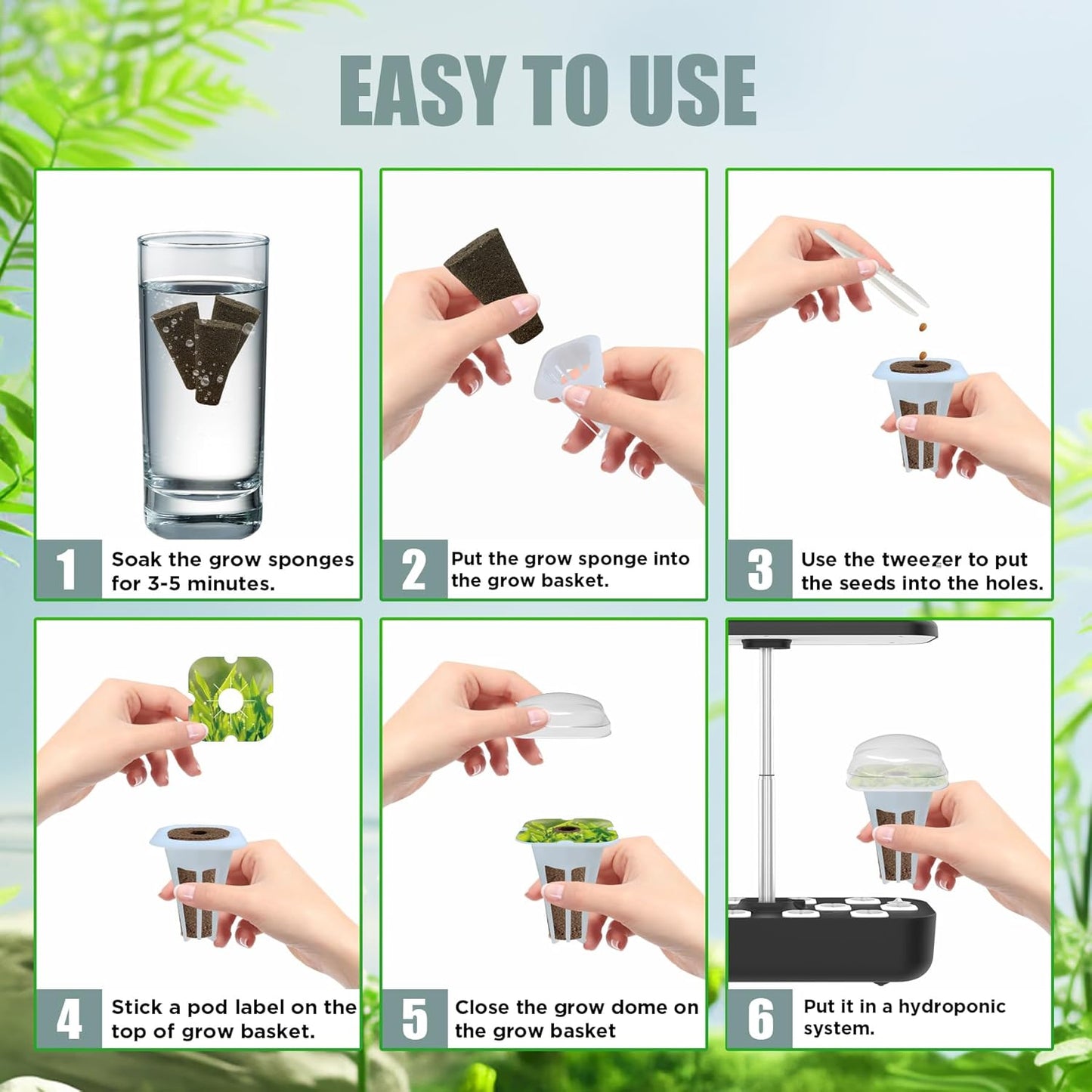 EASY TO USE

1 Soak the grow sponges for 3-5 minutes.

2 Put the grow sponge into the grow basket.

3 Use the tweezer to put the seeds into the holes.

4 Stick a pod label on the top of grow basket.

5 Close the grow dome on the grow basket

6 Put it in a hydroponic system.