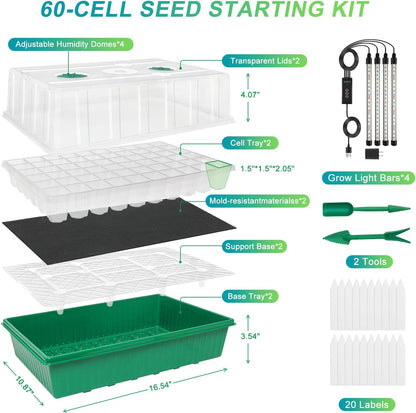 60-CELL SEED STARTING KIT

Adjustable Humidity Domes*4

Transparent Lids*2

4.07"

Cell Tray*2

1.5"*1.5"*2.05"

Mold-resistantmaterialss*2

Support Base*2

Base Tray*2

3.54"

10.87"

16.54"

Grow Light Bars*4

2 Tools

20 Labels