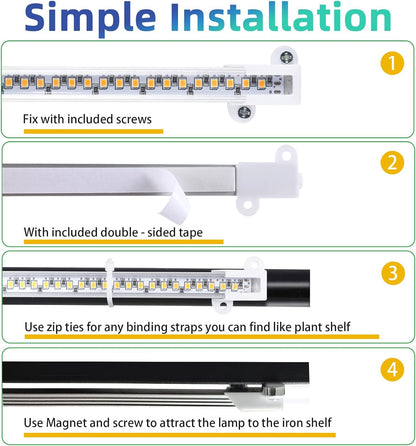 Simple Installation

1

Fix with included screws

2

With included double - sided tape

3

Use zip ties for any binding straps you can find like plant shelf

4

Use Magnet and screw to attract the lamp to the iron shelf