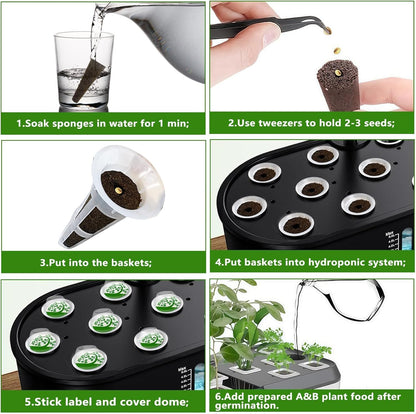 1.Soak sponges in water for 1 min;

2.Use tweezers to hold 2-3 seeds;

3.Put into the baskets;

4.Put baskets into hydroponic system;

5.Stick label and cover dome;

6.Add prepared A&B plant food after germination.