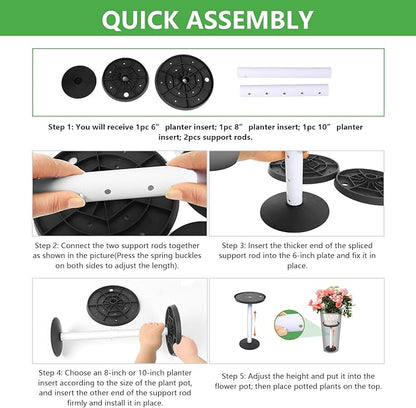 QUICK ASSEMBLY

Step 1: You will receive 1pc 6" planter insert; 1pc 8" planter insert; 1pc 10" planter insert; 2pcs support rods.

Step 2: Connect the two support rods together as shown in the picture(Press the spring buckles on both sides to adjust the length).

Step 3: Insert the thicker end of the spliced support rod into the 6-inch plate and fix it in place.

Step 4: Choose an 8-inch or 10-inch planter insert according to the size of the plant pot, and insert the other end of the support rod firmly and install it in place.

Step 5: Adjust the height and put it into the flower pot; then place potted plants on the top.