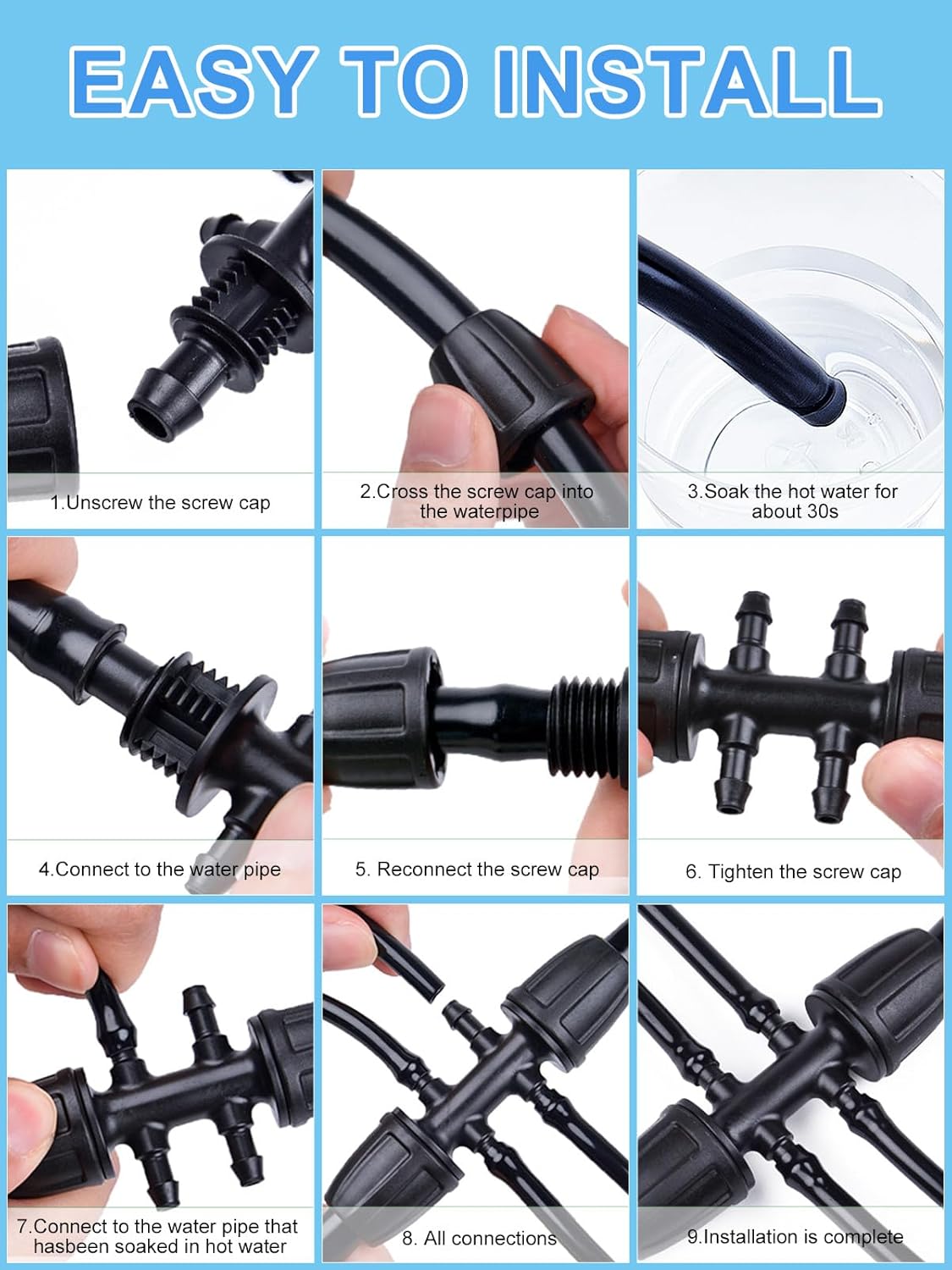 EASY TO INSTALL

1.Unscrew the screw cap

2.Cross the screw cap into the waterpipe

3.Soak the hot water for about 30s

4.Connect to the water pipe

5. Reconnect the screw cap

6. Tighten the screw cap

7.Connect to the water pipe that hasbeen soaked in hot water

8. All connections

9.Installation is complete