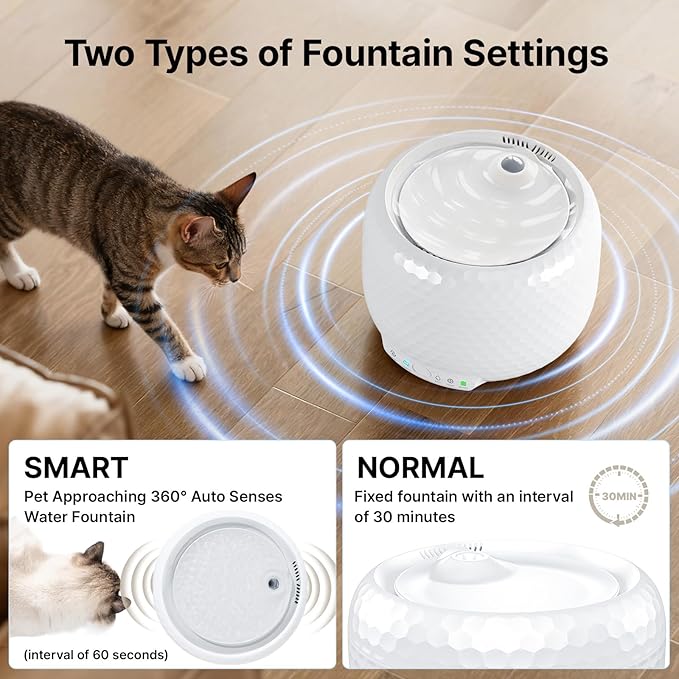 Two Types of Fountain Settings

SMART
Pet Approaching 360° Auto Senses Water Fountain

(interval of 60 seconds)

NORMAL
Fixed fountain with an interval of 30 minutes

30MIN