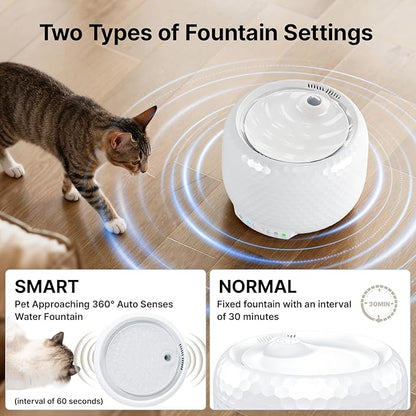 Two Types of Fountain Settings

SMART

Pet Approaching 360° Auto Senses Water Fountain

(interval of 60 seconds)

NORMAL

Fixed fountain with an interval of 30 minutes

30MIN