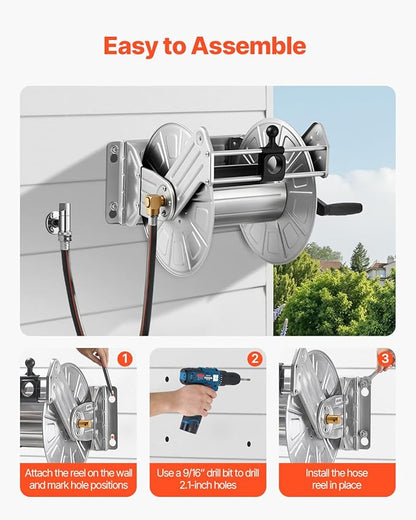 Easy to Assemble

1
Attach the reel on the wall and mark hole positions

2
Use a 9/16" drill bit to drill 2.1-inch holes

3
Install the hose reel in place