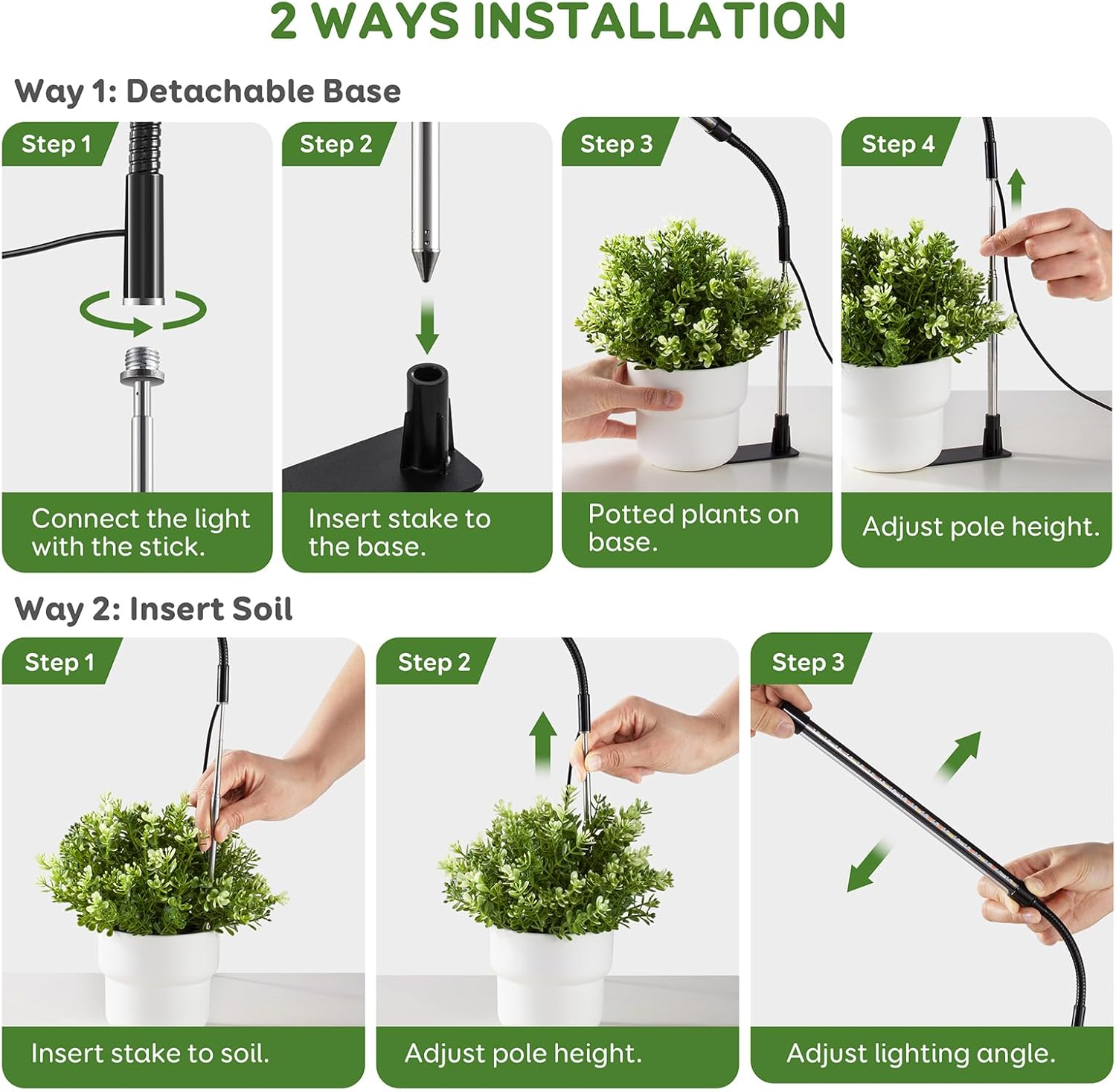 2 WAYS INSTALLATION

Way 1: Detachable Base

Step 1

Connect the light with the stick.

Step 2

Insert stake to the base.

Step 3

Potted plants on base.

Step 4

Adjust pole height.

Way 2: Insert Soil

Step 1

Insert stake to soil.

Step 2

Adjust pole height.

Step 3

Adjust lighting angle.