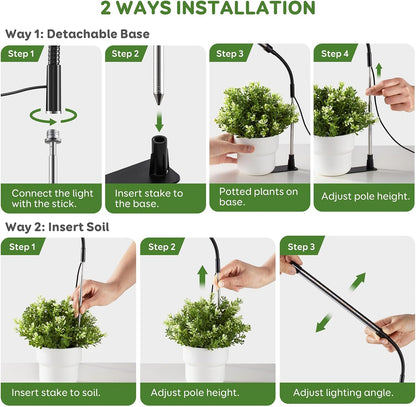 2 WAYS INSTALLATION

Way 1: Detachable Base

Step 1
Connect the light with the stick.

Step 2
Insert stake to the base.

Step 3
Potted plants on base.

Step 4
Adjust pole height.

Way 2: Insert Soil

Step 1
Insert stake to soil.

Step 2
Adjust pole height.

Step 3
Adjust lighting angle.