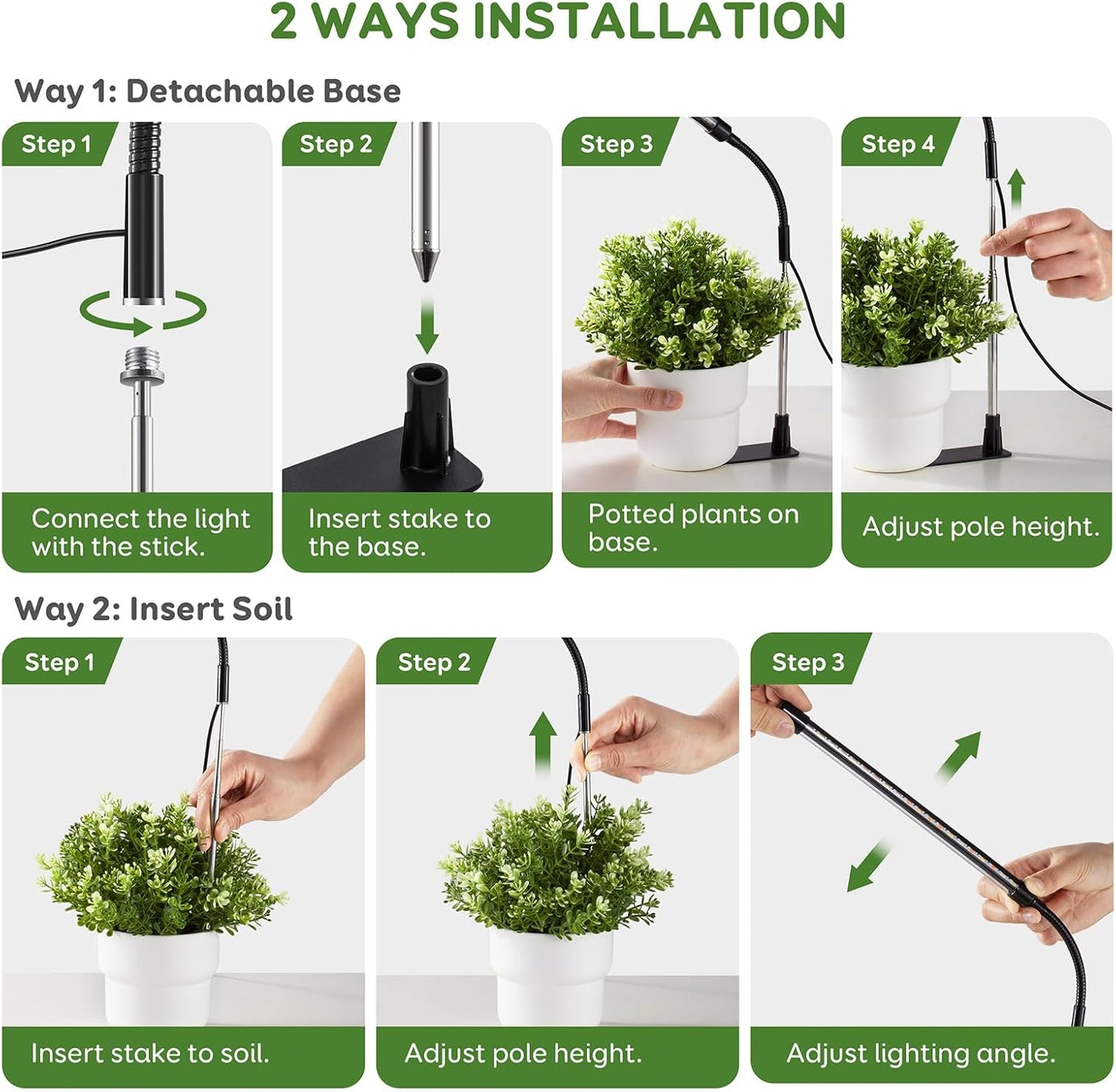 2 WAYS INSTALLATION

Way 1: Detachable Base

Step 1
Connect the light with the stick.

Step 2
Insert stake to the base.

Step 3
Potted plants on base.

Step 4
Adjust pole height.

Way 2: Insert Soil

Step 1
Insert stake to soil.

Step 2
Adjust pole height.

Step 3
Adjust lighting angle.