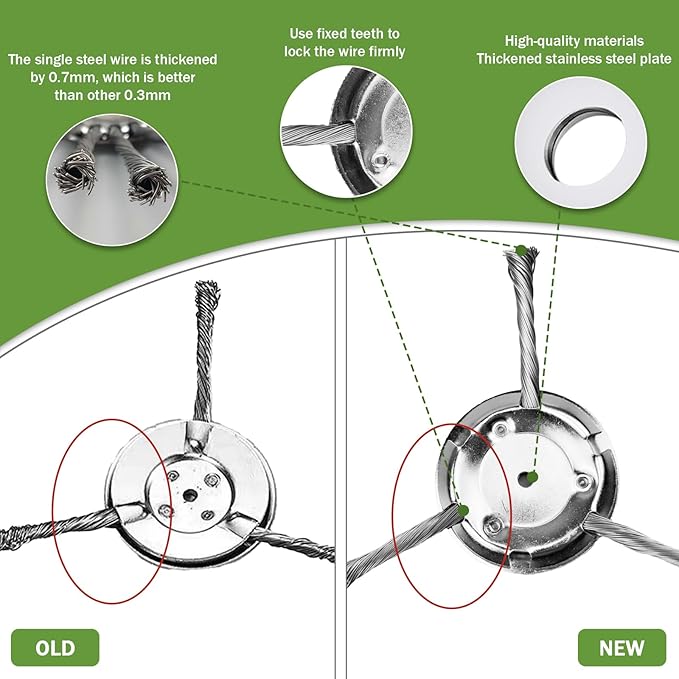 The single steel wire is thickened by 0.7mm, which is better than other 0.3mm

Use fixed teeth to lock the wire firmly

High-quality materials
Thickened stainless steel plate

OLD

NEW