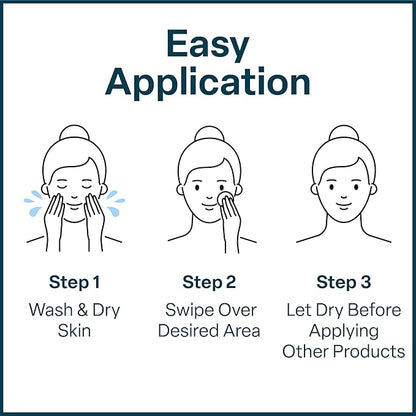 Easy Application

Step 1
Wash & Dry Skin

Step 2
Swipe Over Desired Area

Step 3
Let Dry Before Applying Other Products