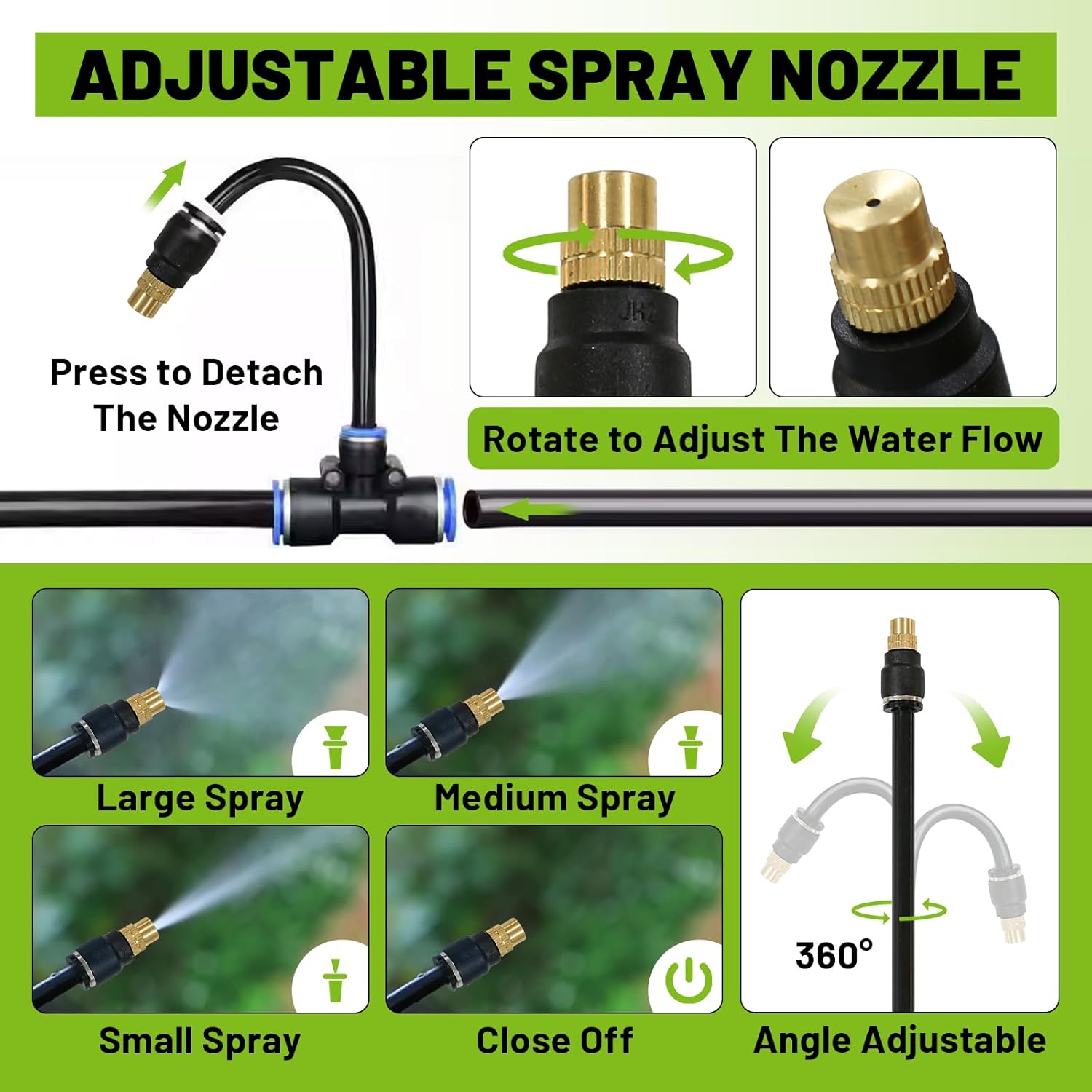 ADJUSTABLE SPRAY NOZZLE

Press to Detach The Nozzle

Rotate to Adjust The Water Flow

Large Spray

Medium Spray

Small Spray

Close Off

360°

Angle Adjustable