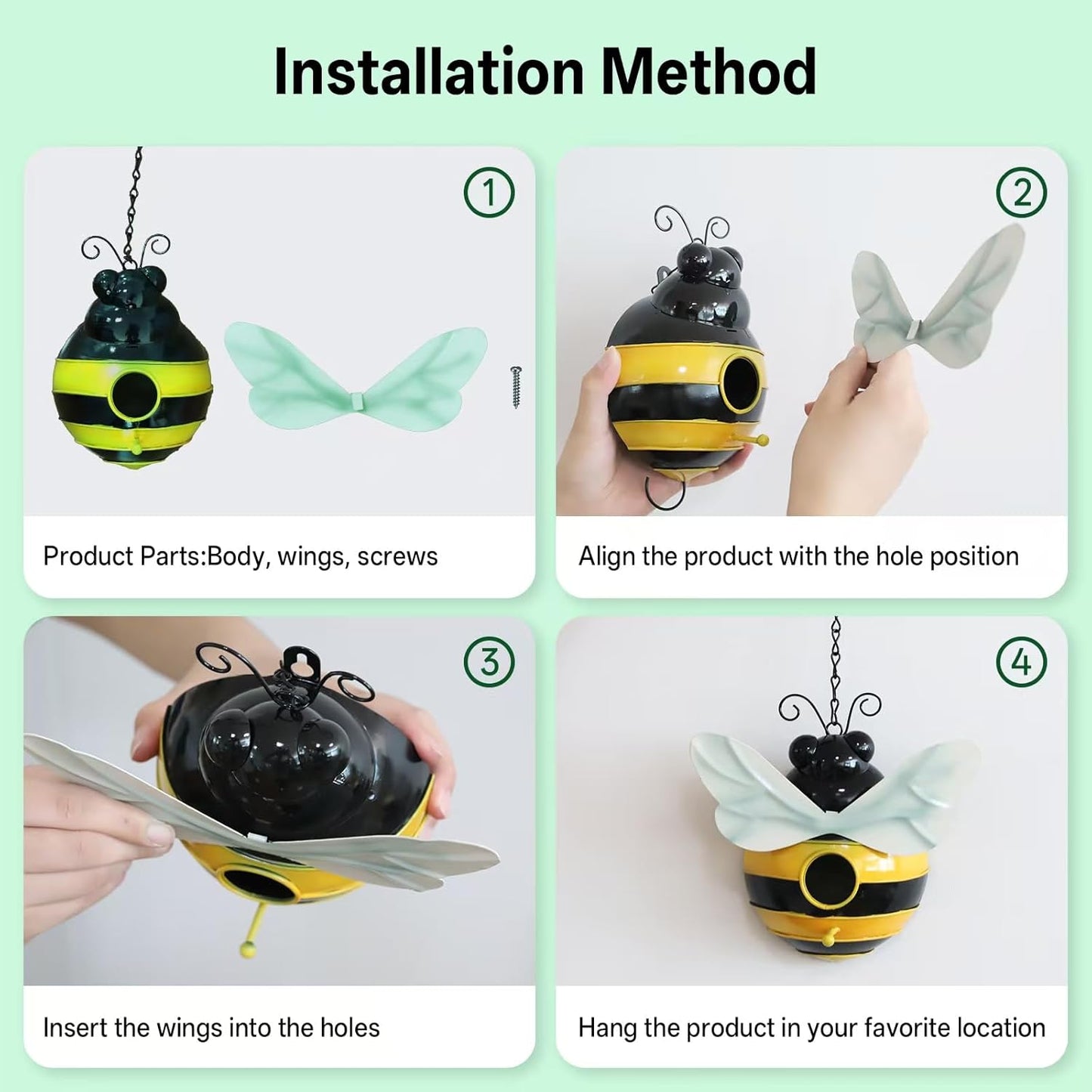 Installation Method

①

Product Parts:Body, wings, screws

②

Align the product with the hole position

③

Insert the wings into the holes

④

Hang the product in your favorite location