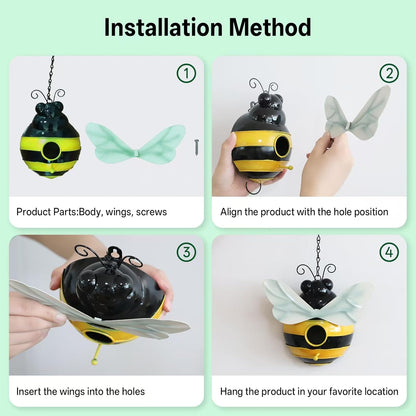 Installation Method

1

Product Parts:Body, wings, screws

2

Align the product with the hole position

3

Insert the wings into the holes

4

Hang the product in your favorite location