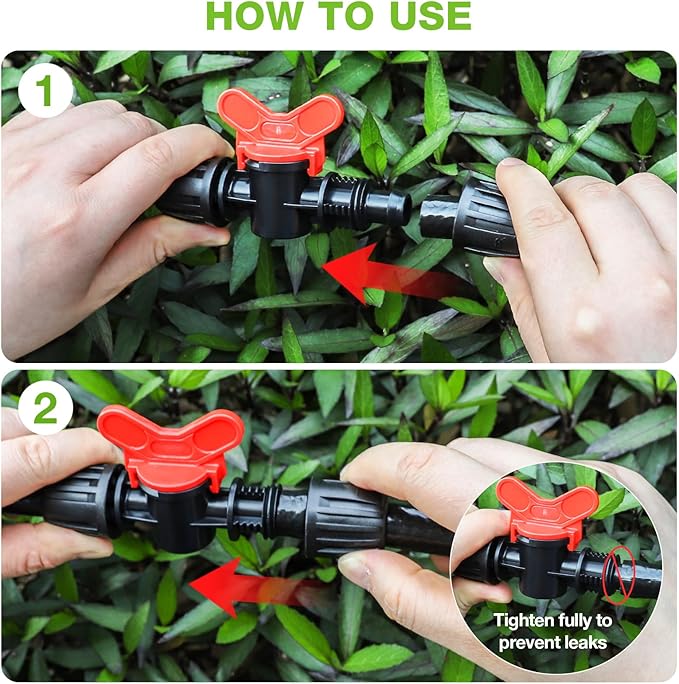 HOW TO USE

1

2

Tighten fully to prevent leaks