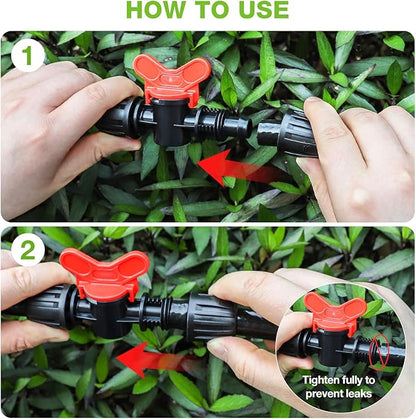 HOW TO USE

1

2

Tighten fully to prevent leaks