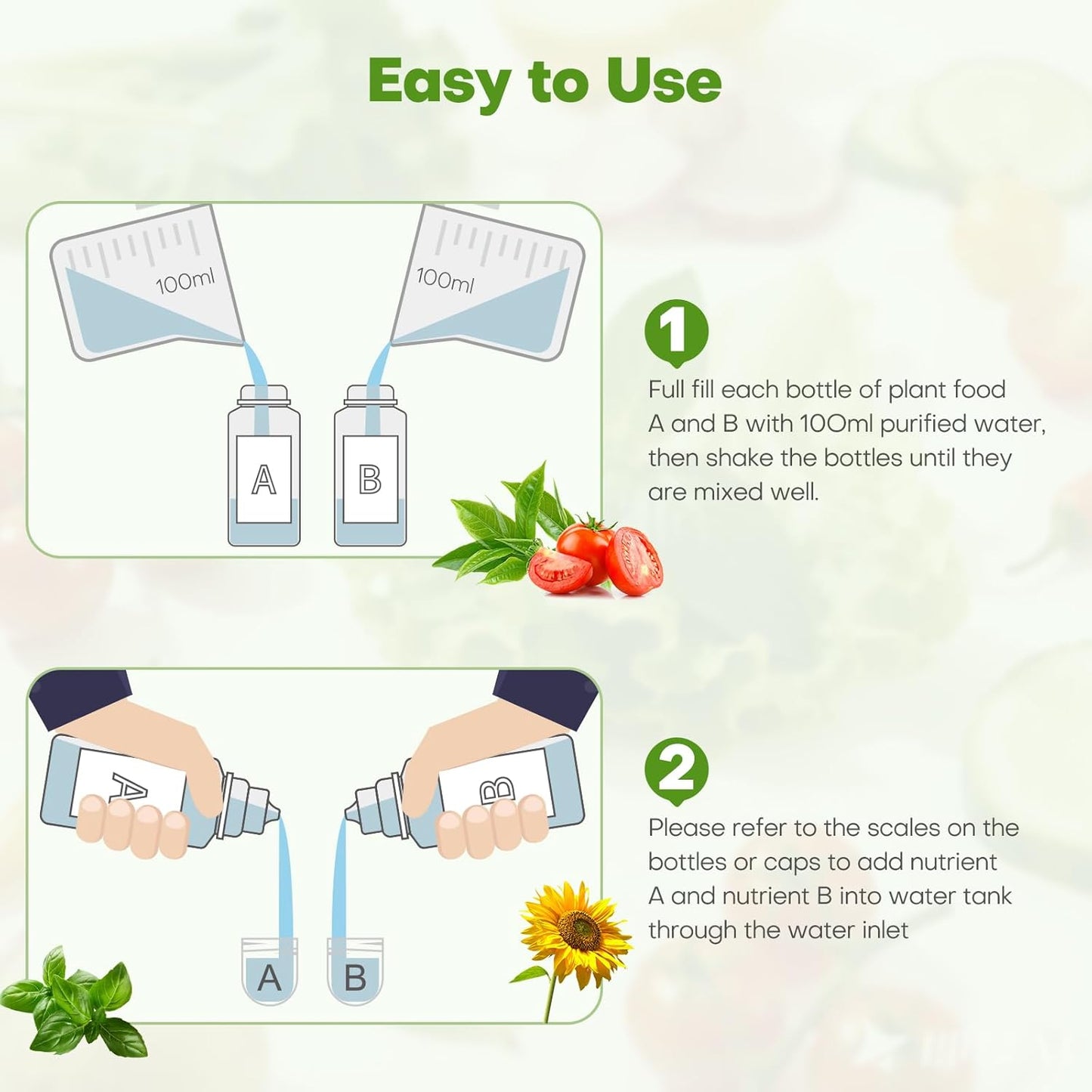 Easy to Use

100ml

100ml

A

B

1

Full fill each bottle of plant food A and B with 100ml purified water, then shake the bottles until they are mixed well.

A

B

A

B

2

Please refer to the scales on the bottles or caps to add nutrient A and nutrient B into water tank through the water inlet