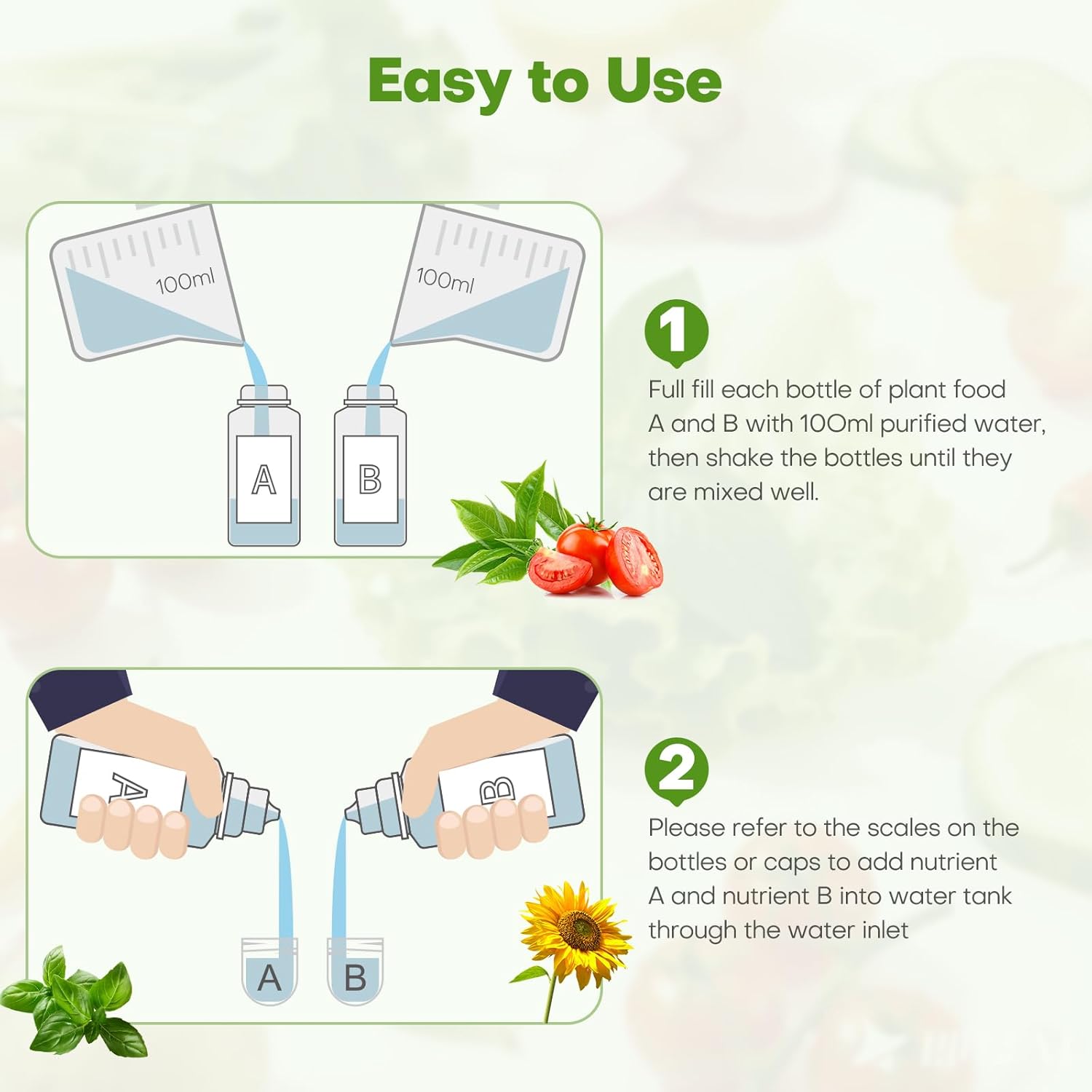 Easy to Use

100ml

100ml

A

B

1

Full fill each bottle of plant food A and B with 100ml purified water, then shake the bottles until they are mixed well.

A

B

A

B

2

Please refer to the scales on the bottles or caps to add nutrient A and nutrient B into water tank through the water inlet