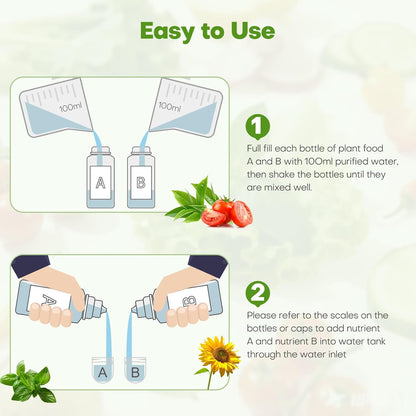 Easy to Use

100ml

100ml

A

B

1

Full fill each bottle of plant food A and B with 100ml purified water, then shake the bottles until they are mixed well.

A

B

A

B

2

Please refer to the scales on the bottles or caps to add nutrient A and nutrient B into water tank through the water inlet