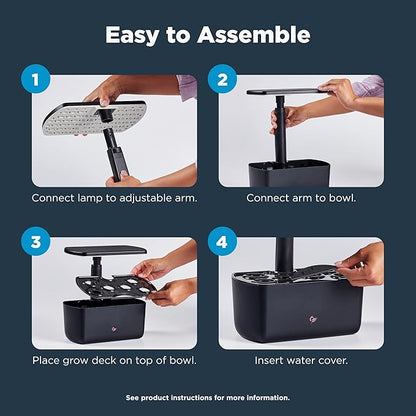 Easy to Assemble

1

Connect lamp to adjustable arm.

2

Connect arm to bowl.

3

Place grow deck on top of bowl.

4

Insert water cover.

See product instructions for more information.