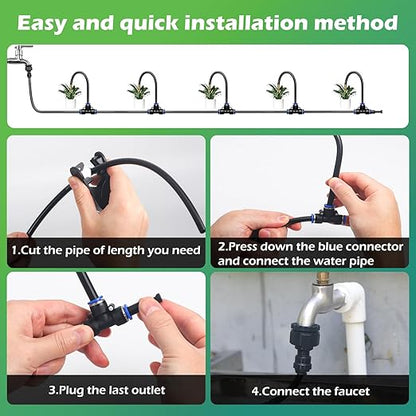 Easy and quick installation method

1.Cut the pipe of length you need

2.Press down the blue connector and connect the water pipe

3.Plug the last outlet

4.Connect the faucet