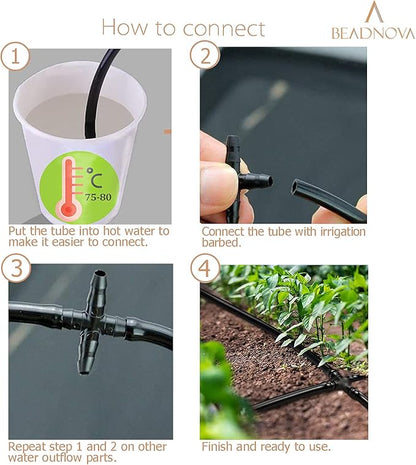 How to connect

BEADNOVA

1

°C
75-80

Put the tube into hot water to make it easier to connect.

2

Connect the tube with irrigation barbed.

3

Repeat step 1 and 2 on other water outflow parts.

4

Finish and ready to use.