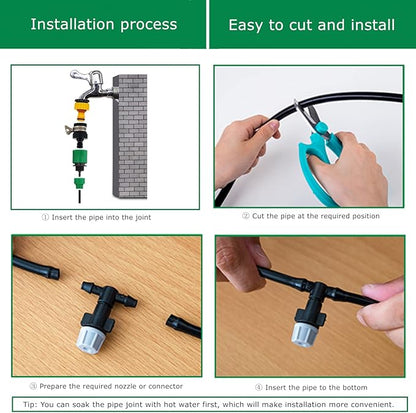 Installation process

Easy to cut and install

① Insert the pipe into the joint

② Cut the pipe at the required position

③ Prepare the required nozzle or connector

④ Insert the pipe to the bottom

Tip: You can soak the pipe joint with hot water first, which will make installation more convenient.