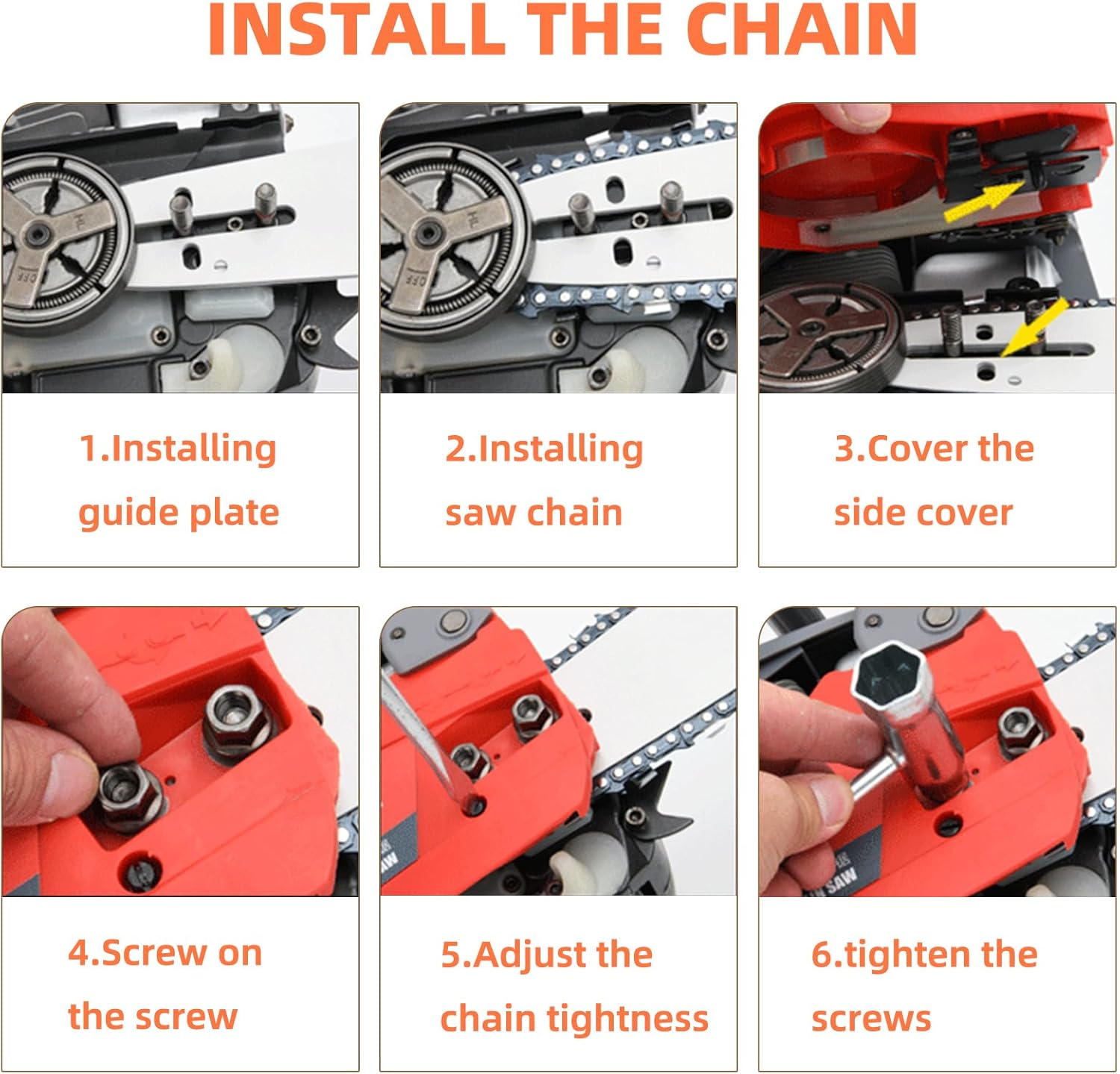 INSTALL THE CHAIN

1.Installing guide plate

2.Installing saw chain

3.Cover the side cover

4.Screw on the screw

5.Adjust the chain tightness

6.tighten the screws