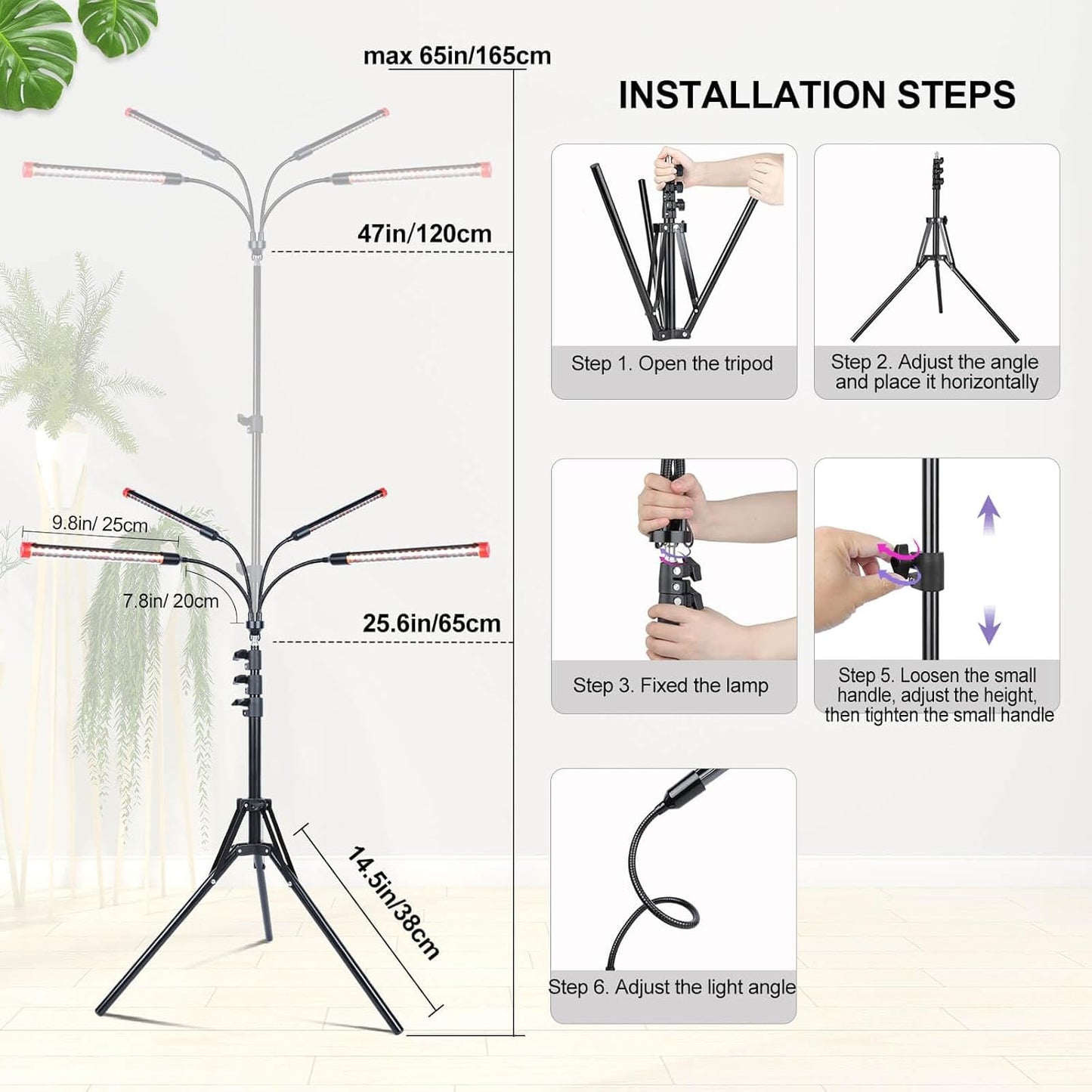 max 65in/165cm

47in/120cm

9.8in/ 25cm

7.8in/ 20cm

25.6in/65cm

14.5in/38cm

INSTALLATION STEPS

Step 1. Open the tripod

Step 2. Adjust the angle and place it horizontally

Step 3. Fixed the lamp

Step 5. Loosen the small handle, adjust the height, then tighten the small handle

Step 6. Adjust the light angle