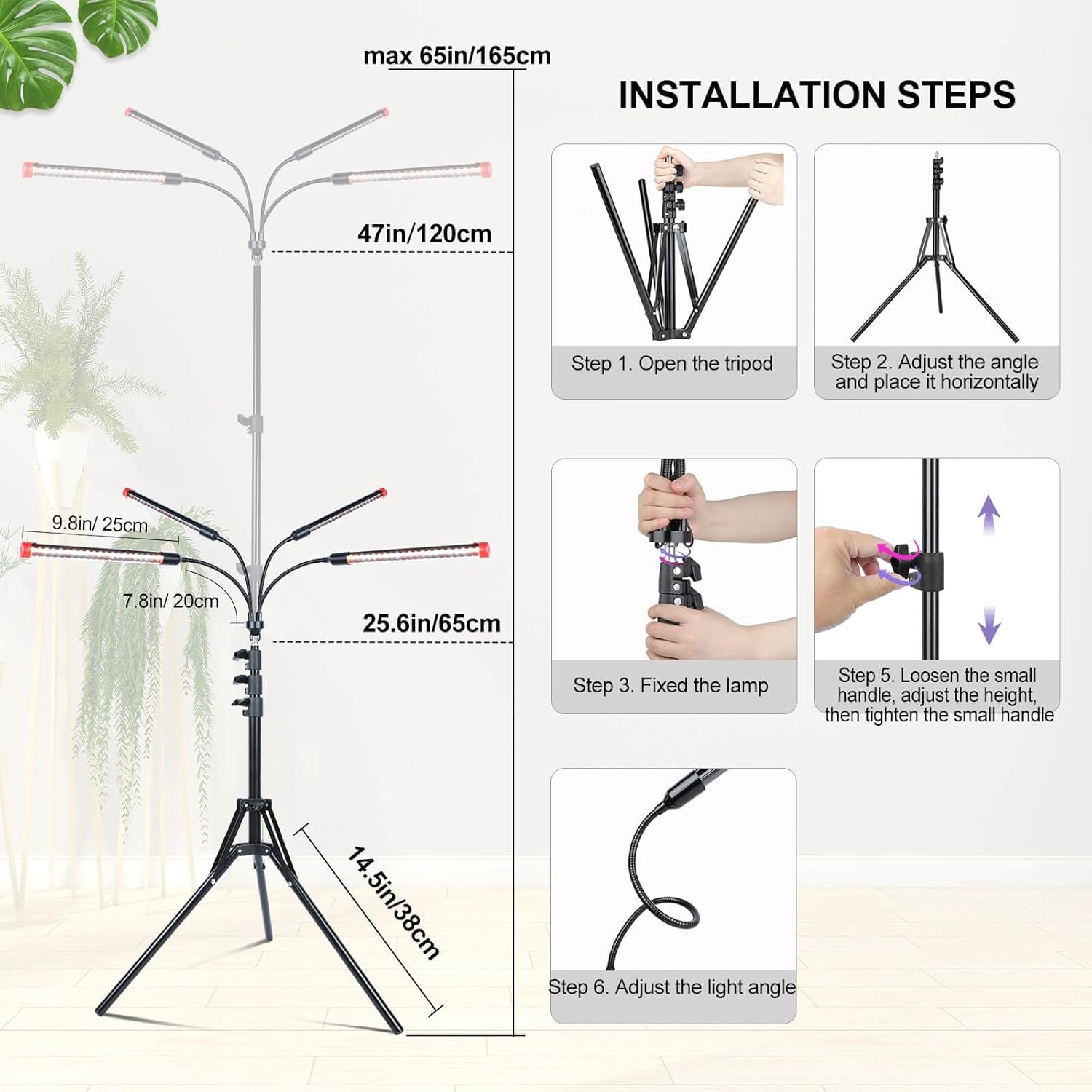 max 65in/165cm

47in/120cm

9.8in/ 25cm

7.8in/ 20cm

25.6in/65cm

14.5in/38cm

INSTALLATION STEPS

Step 1. Open the tripod

Step 2. Adjust the angle and place it horizontally

Step 3. Fixed the lamp

Step 5. Loosen the small handle, adjust the height, then tighten the small handle

Step 6. Adjust the light angle