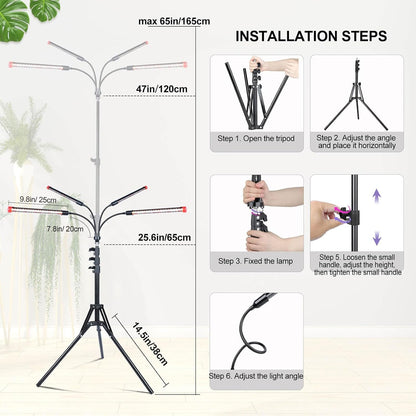 max 65in/165cm

47in/120cm

9.8in/ 25cm

7.8in/ 20cm

25.6in/65cm

14.5in/38cm

INSTALLATION STEPS

Step 1. Open the tripod

Step 2. Adjust the angle and place it horizontally

Step 3. Fixed the lamp

Step 5. Loosen the small handle, adjust the height, then tighten the small handle

Step 6. Adjust the light angle