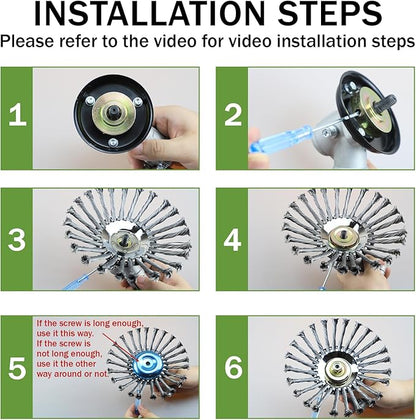 INSTALLATION STEPS

Please refer to the video for video installation steps

1

2

3

4

5

If the screw is long enough, use it this way. If the screw is not long enough, use it the other way around or not.

6