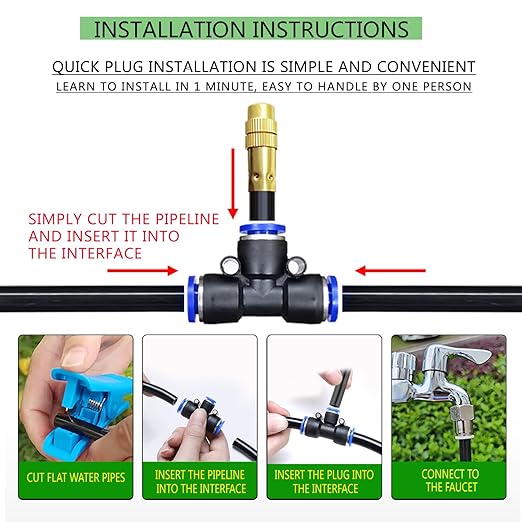 INSTALLATION INSTRUCTIONS

QUICK PLUG INSTALLATION IS SIMPLE AND CONVENIENT

LEARN TO INSTALL IN 1 MINUTE, EASY TO HANDLE BY ONE PERSON

SIMPLY CUT THE PIPELINE AND INSERT IT INTO THE INTERFACE

CUT FLAT WATER PIPES

INSERT THE PIPELINE INTO THE INTERFACE

INSERT THE PLUG INTO THE INTERFACE

CONNECT TO THE FAUCET