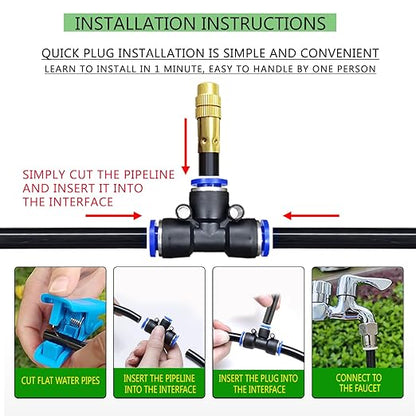 INSTALLATION INSTRUCTIONS

QUICK PLUG INSTALLATION IS SIMPLE AND CONVENIENT

LEARN TO INSTALL IN 1 MINUTE, EASY TO HANDLE BY ONE PERSON

SIMPLY CUT THE PIPELINE AND INSERT IT INTO THE INTERFACE

CUT FLAT WATER PIPES

INSERT THE PIPELINE INTO THE INTERFACE

INSERT THE PLUG INTO THE INTERFACE

CONNECT TO THE FAUCET