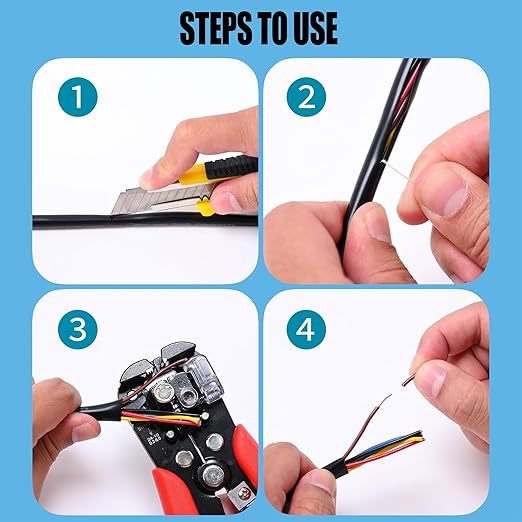 STEPS TO USE

1

2

3

4