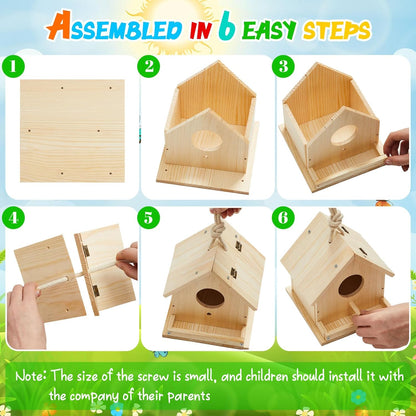 ASSEMBLED IN 6 EASY STEPS

1

2

3

4

5

6

Note: The size of the screw is small, and children should install it with the company of their parents