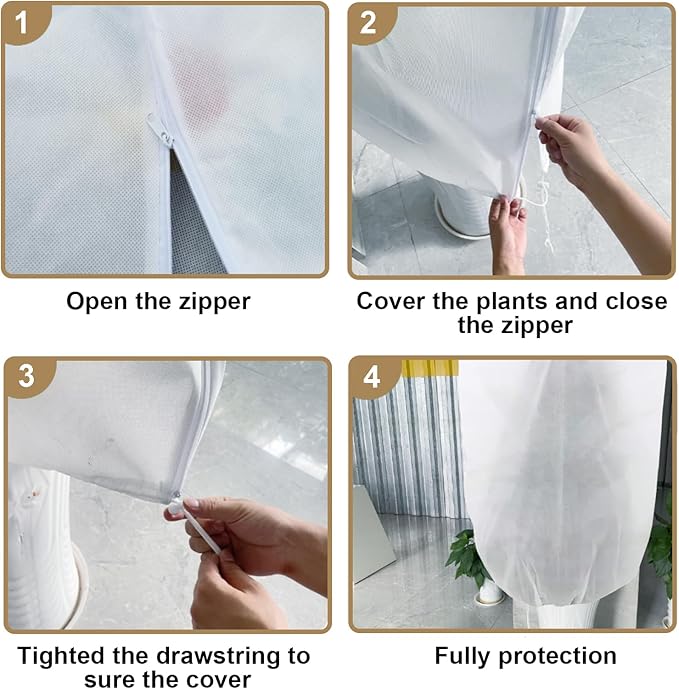 1

Open the zipper

2

Cover the plants and close the zipper

3

Tighted the drawstring to sure the cover

4

Fully protection