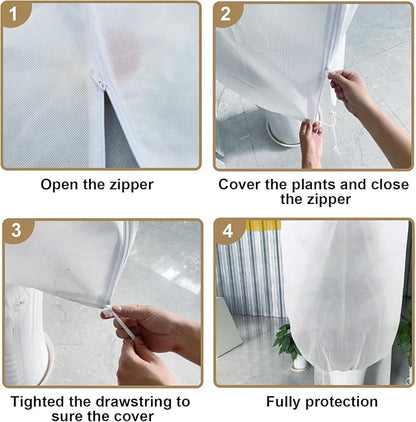 1

Open the zipper

2

Cover the plants and close the zipper

3

Tighted the drawstring to sure the cover

4

Fully protection