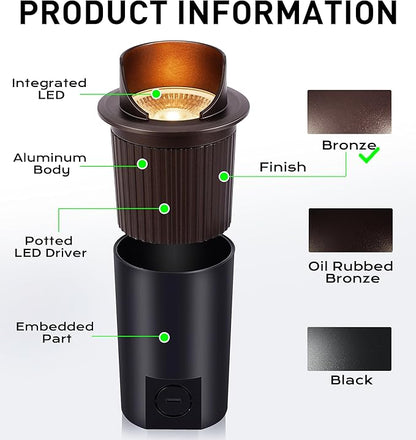 PRODUCT INFORMATION

Integrated LED

Aluminum Body

Potted LED Driver

Embedded Part

Finish

Bronze

Oil Rubbed Bronze

Black