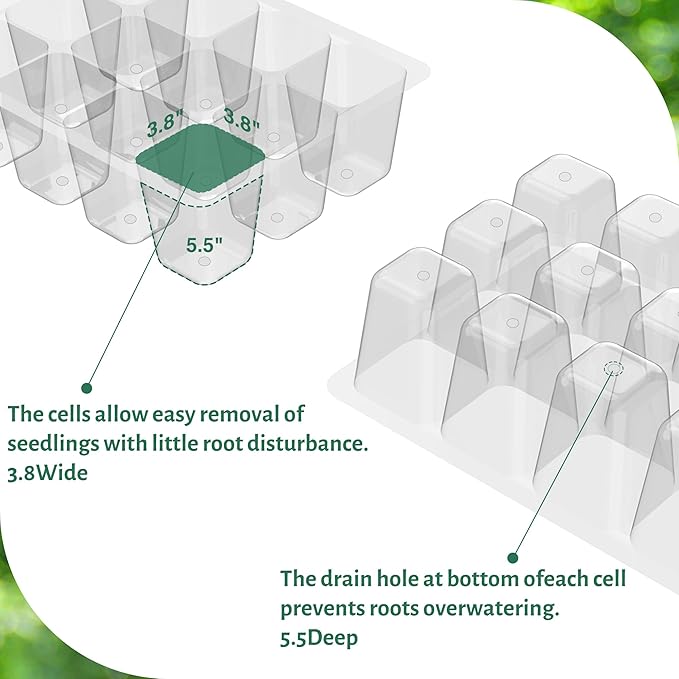 3.8"

3.8"

5.5"

The cells allow easy removal of seedlings with little root disturbance.
3.8Wide

The drain hole at bottom ofeach cell prevents roots overwatering.
5.5Deep