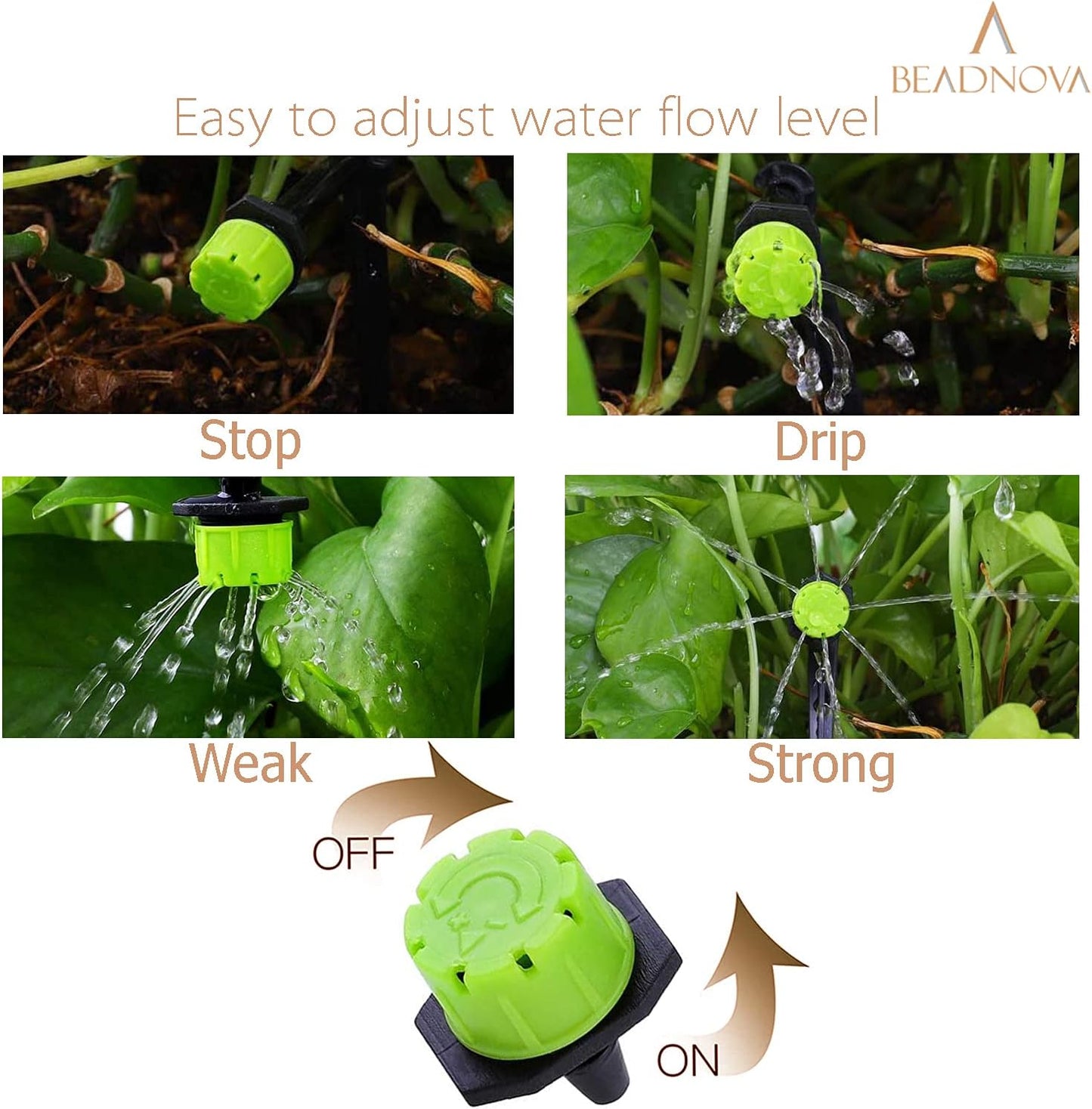 BEADNOVA

Easy to adjust water flow level

Stop

Drip

Weak

Strong

OFF

ON