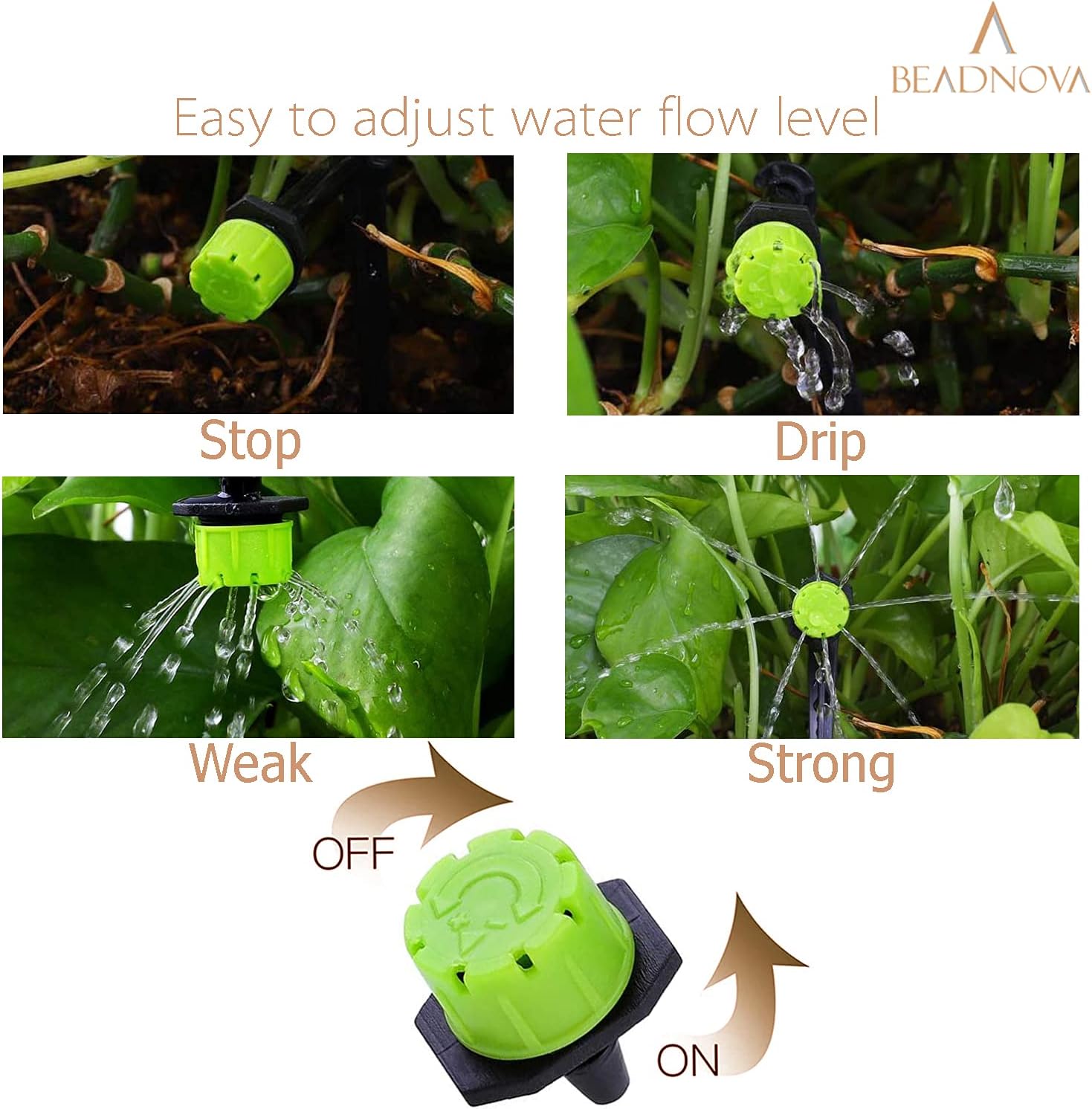 BEADNOVA

Easy to adjust water flow level

Stop

Drip

Weak

Strong

OFF

ON