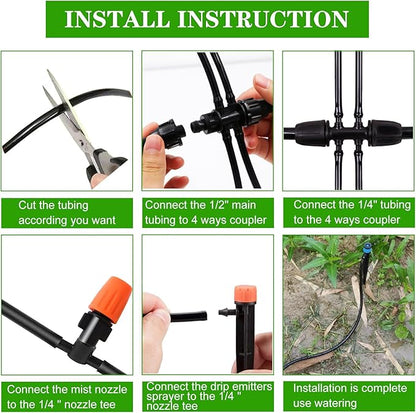 INSTALL INSTRUCTION

Cut the tubing according you want

Connect the 1/2" main tubing to 4 ways coupler

Connect the 1/4" tubing to the 4 ways coupler

Connect the mist nozzle to the 1/4 " nozzle tee

Connect the drip emitters sprayer to the 1/4 " nozzle tee

Installation is complete use watering