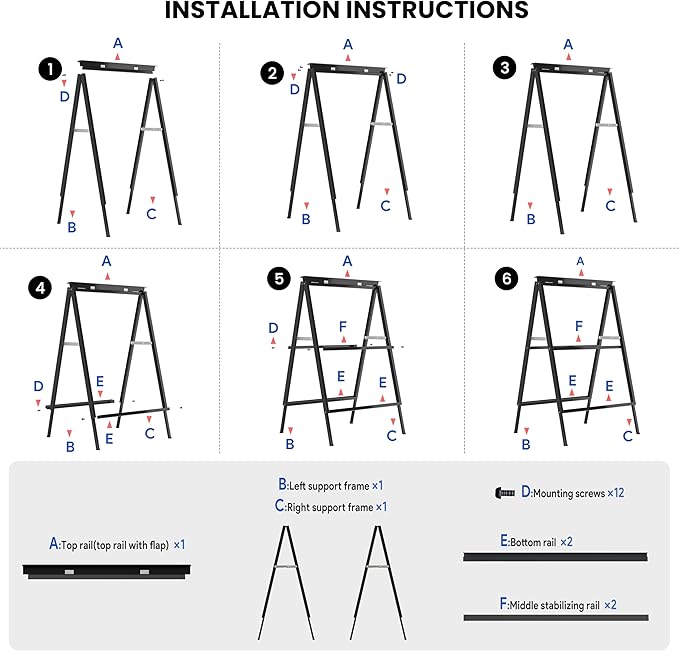 INSTALLATION INSTRUCTIONS

1
A
D
B
C

2
A
D
D
B
C

3
A
B
C

4
A
D
E
E
B
C

5
A
D
F
E
E
B
C

6
A
F
E
E
B
C

A:Top rail(top rail with flap) ×1

B:Left support frame ×1
C:Right support frame ×1

D:Mounting screws ×12

E:Bottom rail ×2

F:Middle stabilizing rail ×2