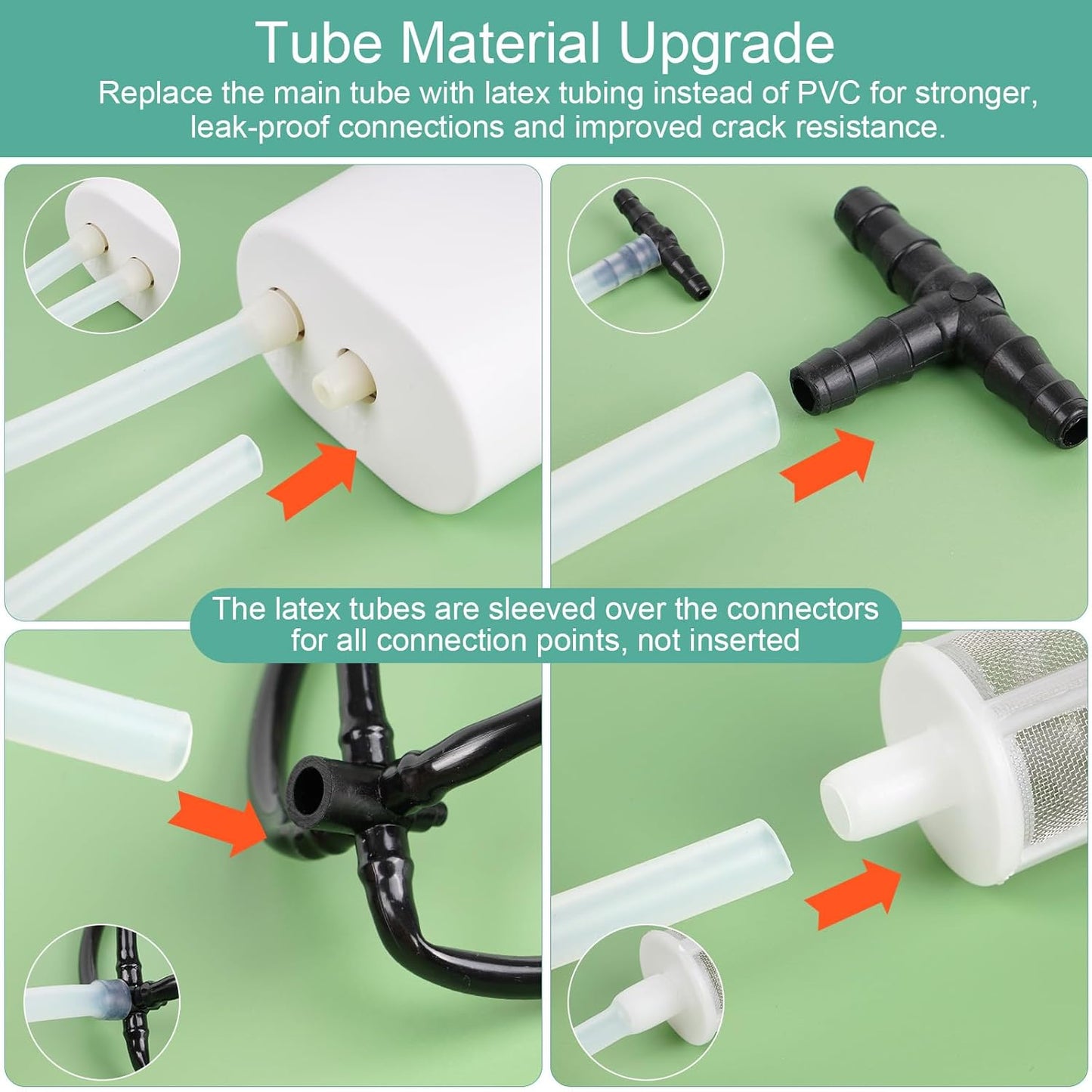 Tube Material Upgrade

Replace the main tube with latex tubing instead of PVC for stronger, leak-proof connections and improved crack resistance.

The latex tubes are sleeved over the connectors for all connection points, not inserted